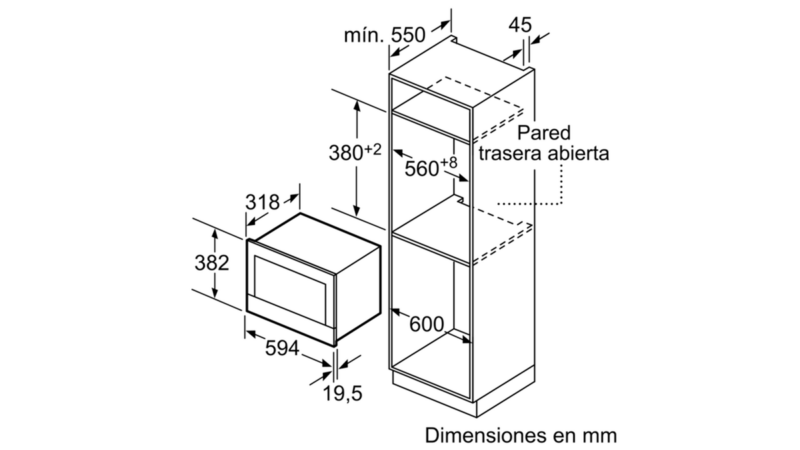 mín. 550

45

Pared trasera abierta

$380^{+2}$

$560^{+8}$

318

382

600

594

19,5

Dimensiones en mm