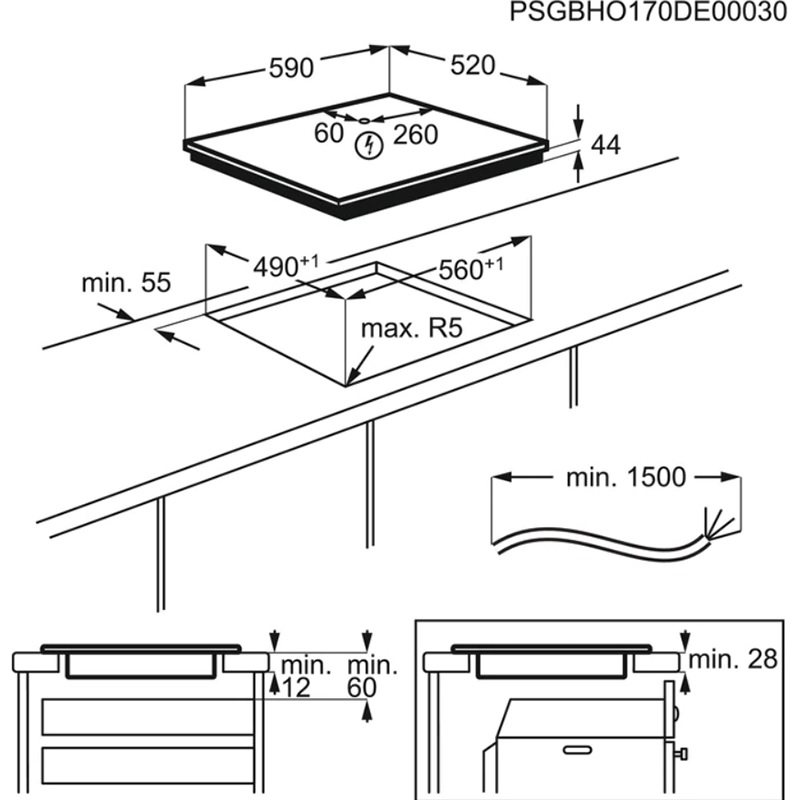 PSGBHO170DE00030

590
520
60
260
44

$490^{+1}$
$560^{+1}$
min. 55
max. R5

min. 1500

min. 12
min. 60

min. 28