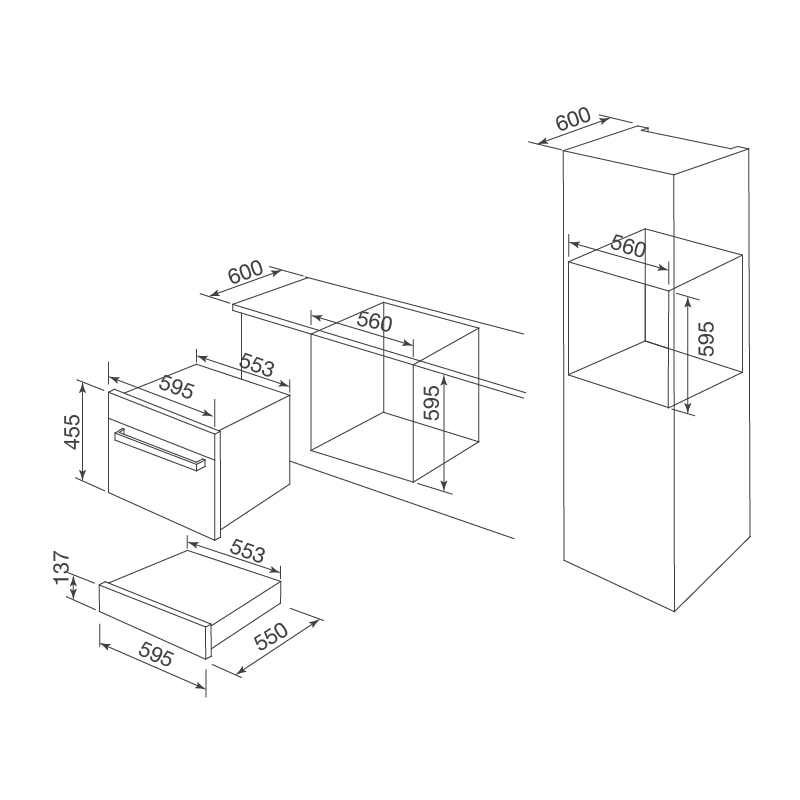 600
560
595
600
560
553
595
595
455
553
137
550
595